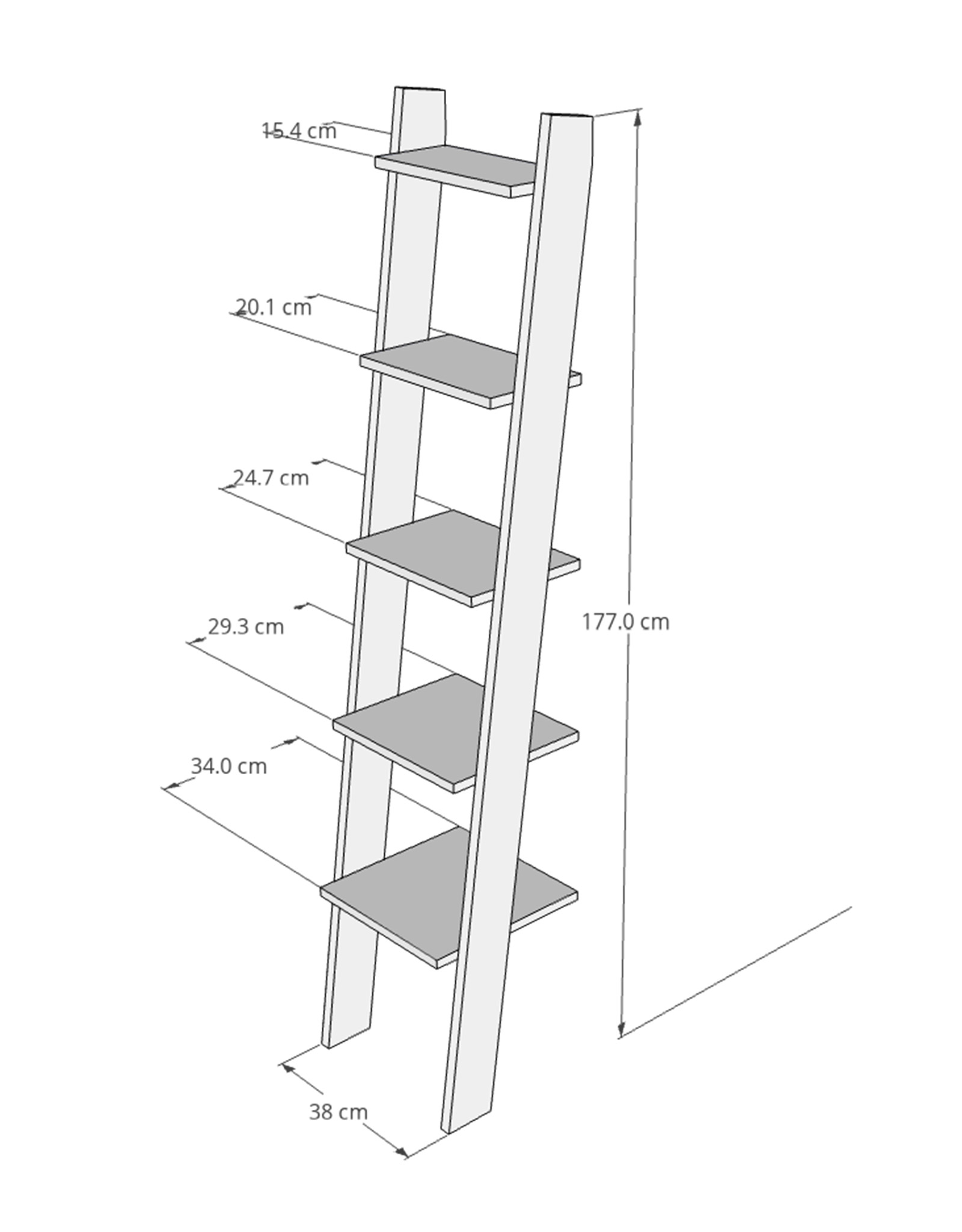 15.4 cm

20.1 cm

24.7 cm

29.3 cm

34.0 cm

177.0 cm

38 cm